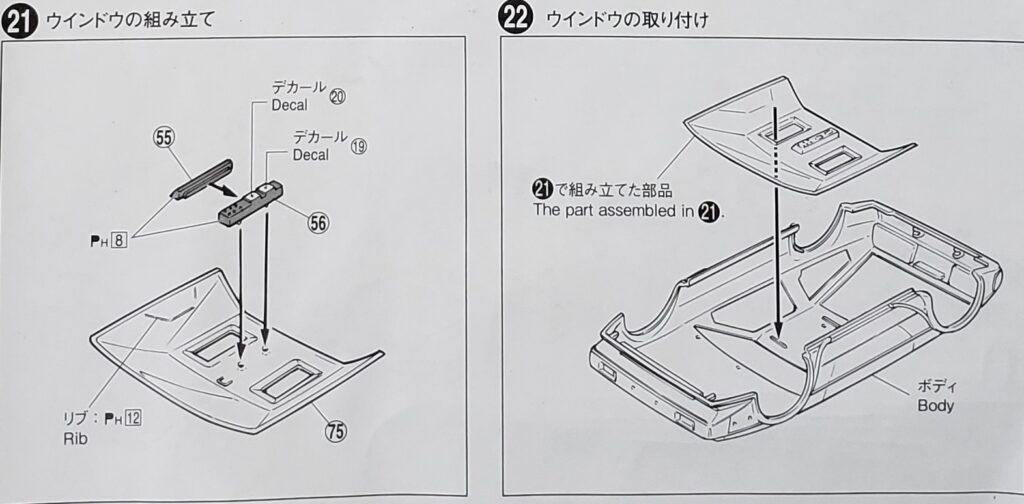 21 ウインドウの組み立て

デカール ⑳
Decal

デカール ⑲
Decal

55

56

PH 8

リブ：PH 12
Rib

75

22 ウインドウの取り付け

21で組み立てた部品
The part assembled in 21.

ボディ
Body